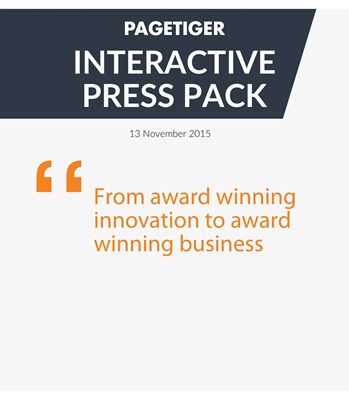 PAGETIGER

INTERACTIVE PRESS PACK

13 November 2015

“

From award winning innovation to award winning business