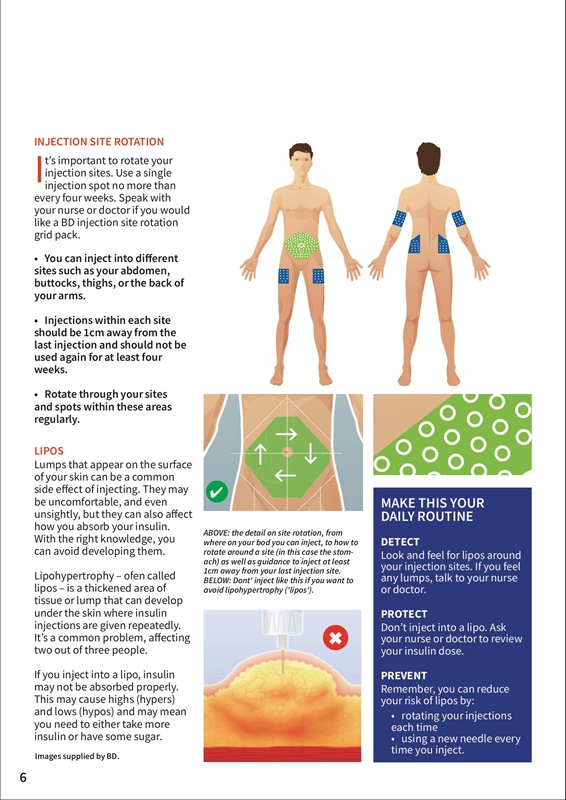 INJECTION SITE ROTATION

It's important to rotate your injection sites. Use a single injection spot no more than every four weeks. Speak with your nurse or doctor if you would like a BD injection site rotation grid pack.

• You can inject into different sites such as your abdomen, buttocks, thighs, or the back of your arms.

• Injections within each site should be 1cm away from the last injection and should not be used again for at least four weeks.

• Rotate through your sites and spots within these areas regularly.

LIPOS

Lumps that appear on the surface of your skin can be a common side effect of injecting. They may be uncomfortable, and even unsightly, but they can also affect how you absorb your insulin. With the right knowledge, you can avoid developing them.

Lipohypertrophy – ofen called lipos – is a thickened area of tissue or lump that can develop under the skin where insulin injections are given repeatedly. It's a common problem, affecting two out of three people.

If you inject into a lipo, insulin may not be absorbed properly. This may cause highs (hypers) and lows (hypos) and may mean you need to either take more insulin or have some sugar.

Images supplied by BD.

ABOVE: the detail on site rotation, from where on your bod you can inject, to how to rotate around a site (in this case the stomach) as well as guidance to inject at least 1cm away from your last injection site. BELOW: Dont' inject like this if you want to avoid lipohypertrophy ('lipos').

MAKE THIS YOUR DAILY ROUTINE

DETECT
Look and feel for lipos around your injection sites. If you feel any lumps, talk to your nurse or doctor.

PROTECT
Don't inject into a lipo. Ask your nurse or doctor to review your insulin dose.

PREVENT
Remember, you can reduce your risk of lipos by:
• rotating your injections each time
• using a new needle every time you inject.

6