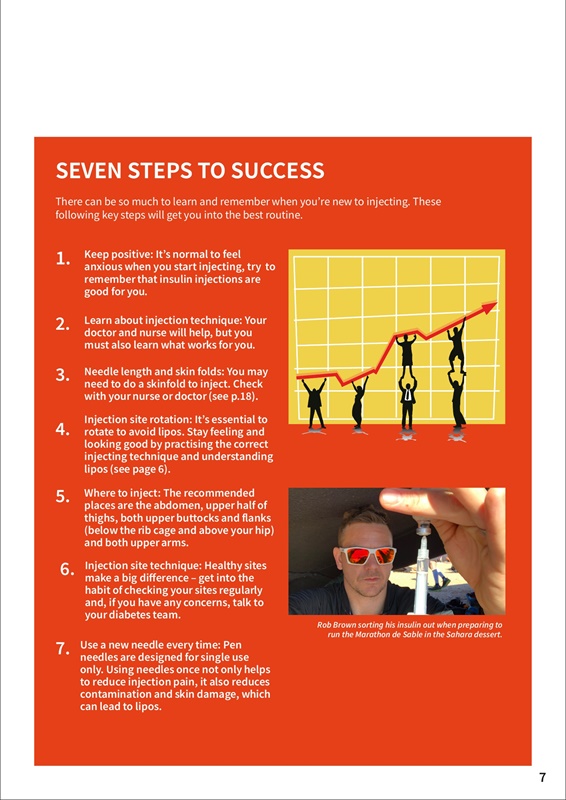 SEVEN STEPS TO SUCCESS

There can be so much to learn and remember when you're new to injecting. These following key steps will get you into the best routine.

1. Keep positive: It's normal to feel anxious when you start injecting, try to remember that insulin injections are good for you.

2. Learn about injection technique: Your doctor and nurse will help, but you must also learn what works for you.

3. Needle length and skin folds: You may need to do a skinfold to inject. Check with your nurse or doctor (see p.18).

4. Injection site rotation: It's essential to rotate to avoid lipos. Stay feeling and looking good by practising the correct injecting technique and understanding lipos (see page 6).

5. Where to inject: The recommended places are the abdomen, upper half of thighs, both upper buttocks and flanks (below the rib cage and above your hip) and both upper arms.

6. Injection site technique: Healthy sites make a big difference – get into the habit of checking your sites regularly and, if you have any concerns, talk to your diabetes team.

7. Use a new needle every time: Pen needles are designed for single use only. Using needles once not only helps to reduce injection pain, it also reduces contamination and skin damage, which can lead to lipos.

Rob Brown sorting his insulin out when preparing to run the Marathon de Sable in the Sahara dessert.

7